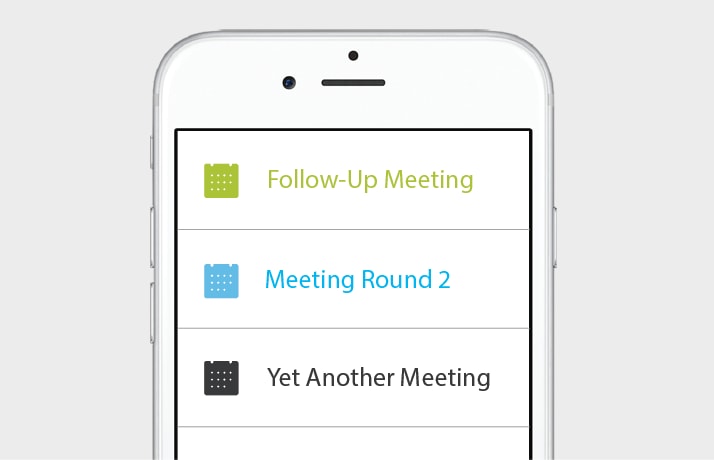 Follow-Up Meeting

Meeting Round 2

Yet Another Meeting