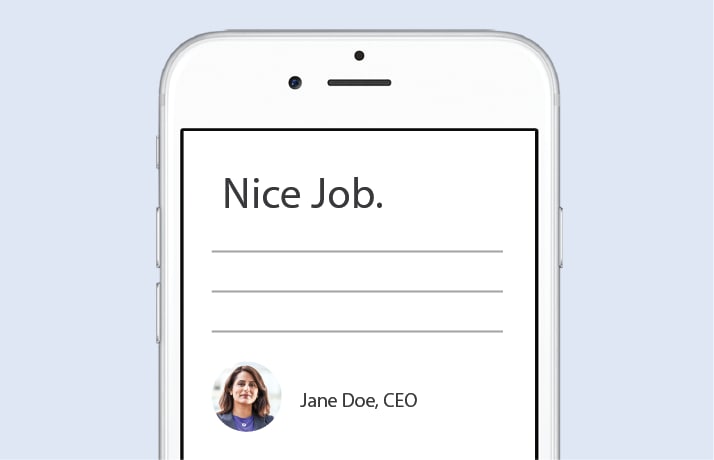 Nice Job.

Jane Doe, CEO