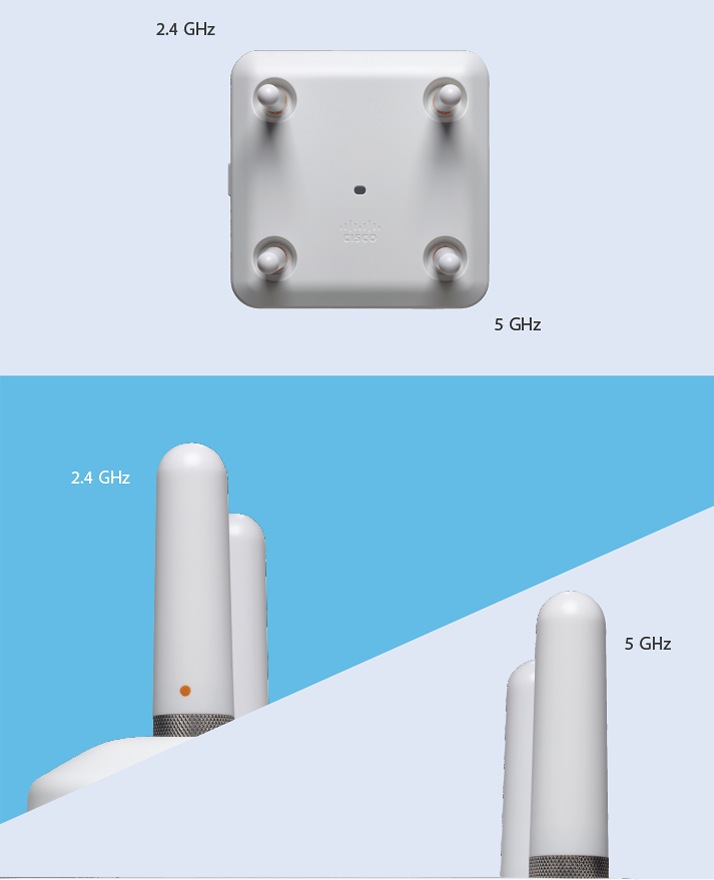 2.4 GHz

cisco

5 GHz

2.4 GHz

5 GHz