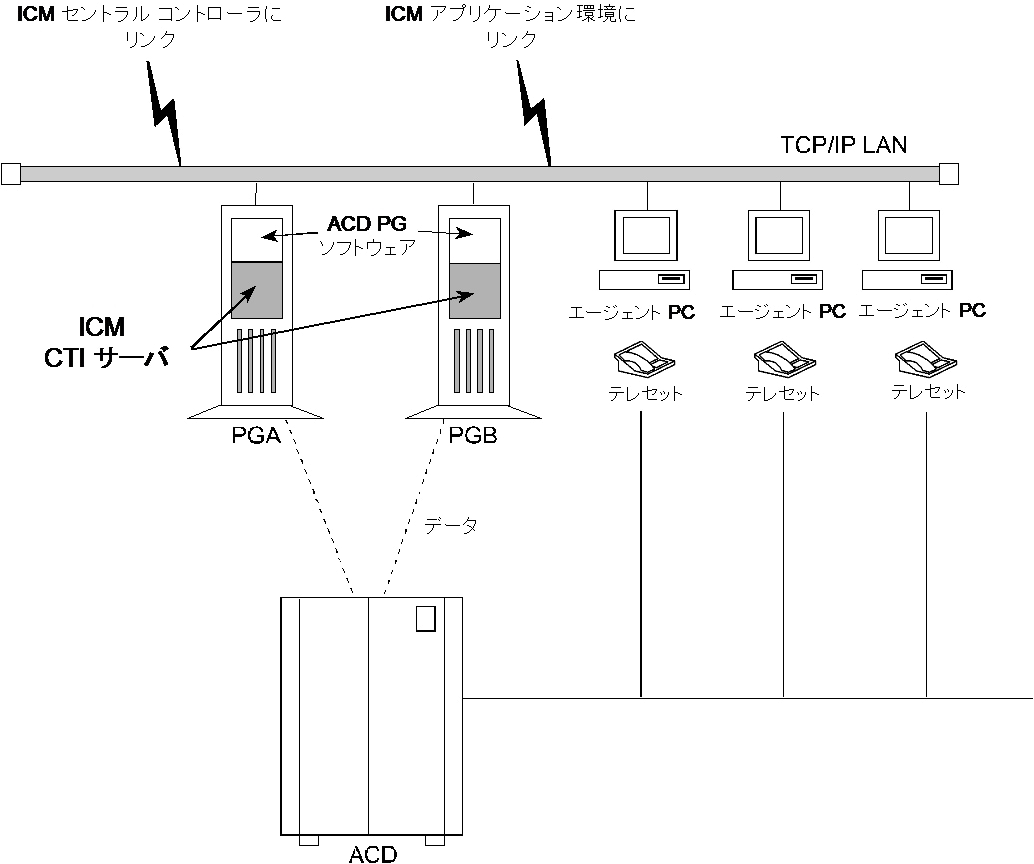 ICM セントラル コントローラに リンク

ICM アプリケーション環境に リンク

TCP/IP LAN

ACD PG ソフトウェア

ICM CTI サーバ

エージェント PC

エージェント PC

エージェント PC

テレセット

テレセット

テレセット

PGA

PGB

データ

ACD