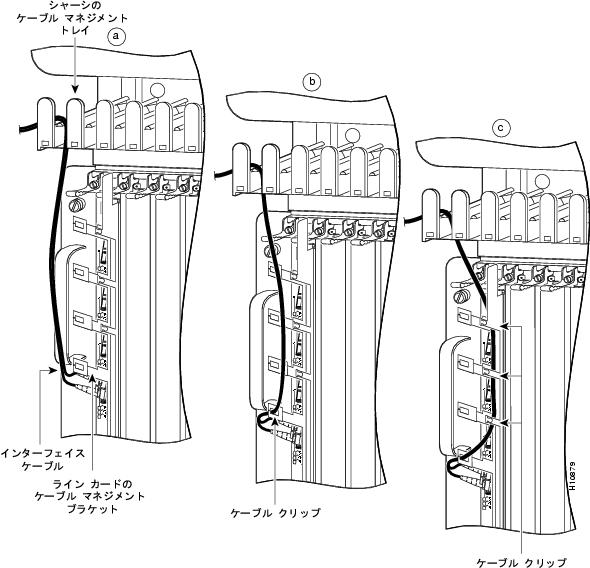 シャーシの
ケーブル マネジメント
トレイ

a

b

c

インターフェイス
ケーブル

ライン カードの
ケーブル マネジメント
ブラケット

ケーブル クリップ

ケーブル クリップ

H10879