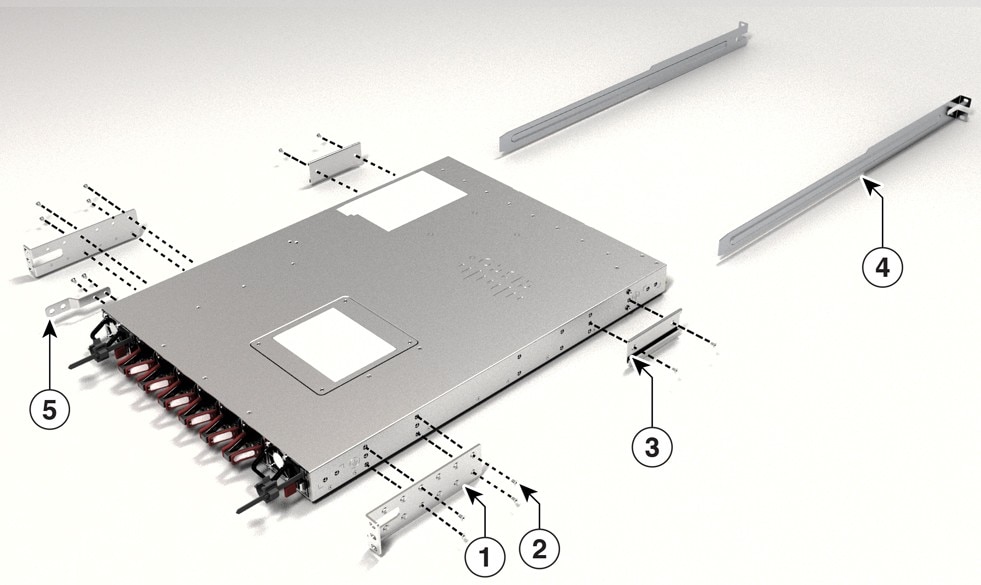 4
5
3
1
2