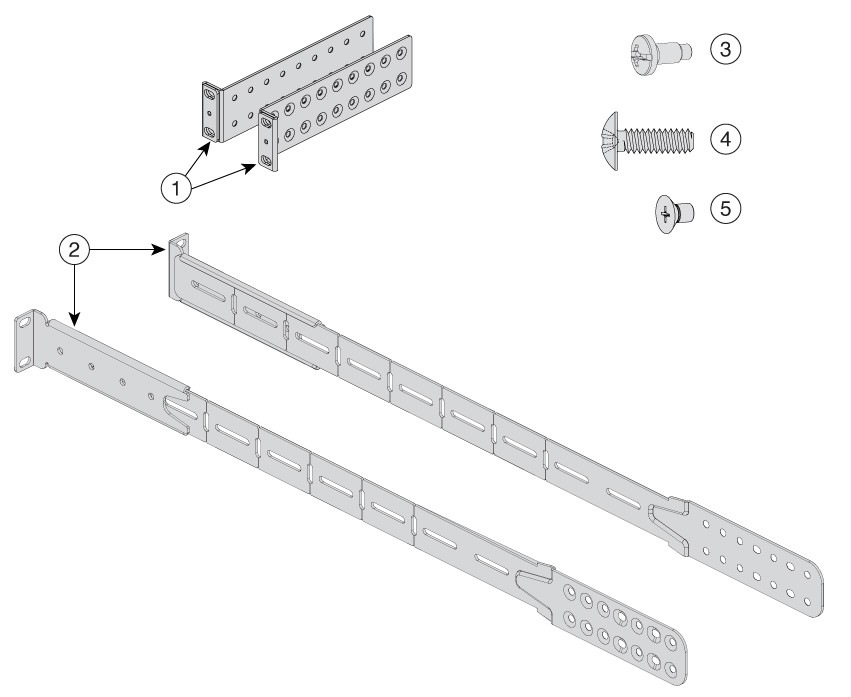 1
2
3
4
5