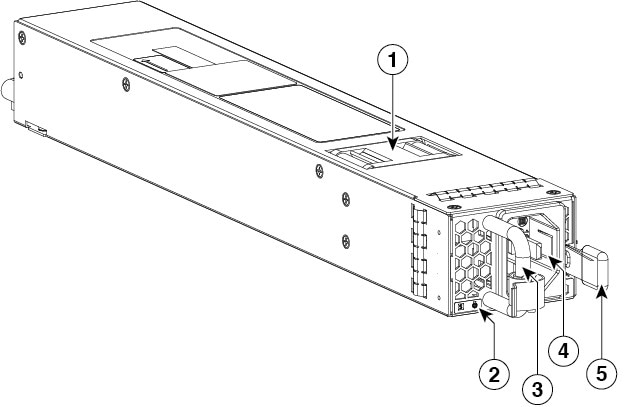 1

2

3

4

5