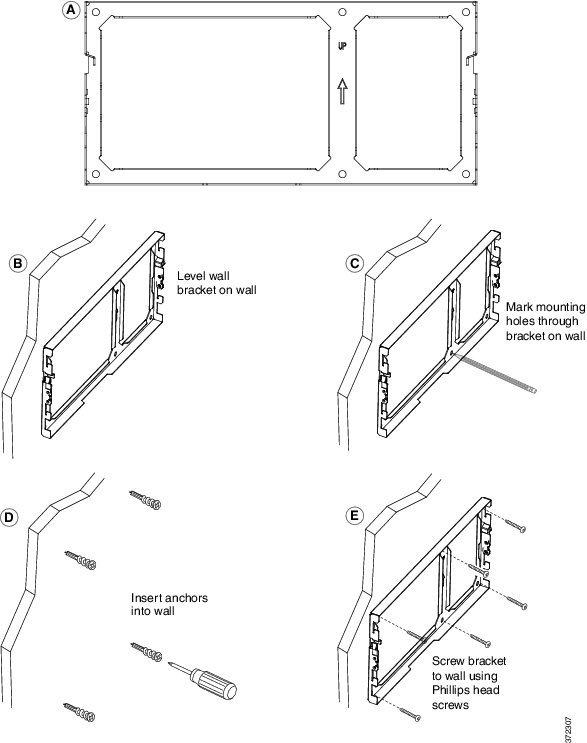 A

UP

B

Level wall bracket on wall

C

Mark mounting holes through bracket on wall

D

Insert anchors into wall

E

Screw bracket to wall using Phillips head screws

372307