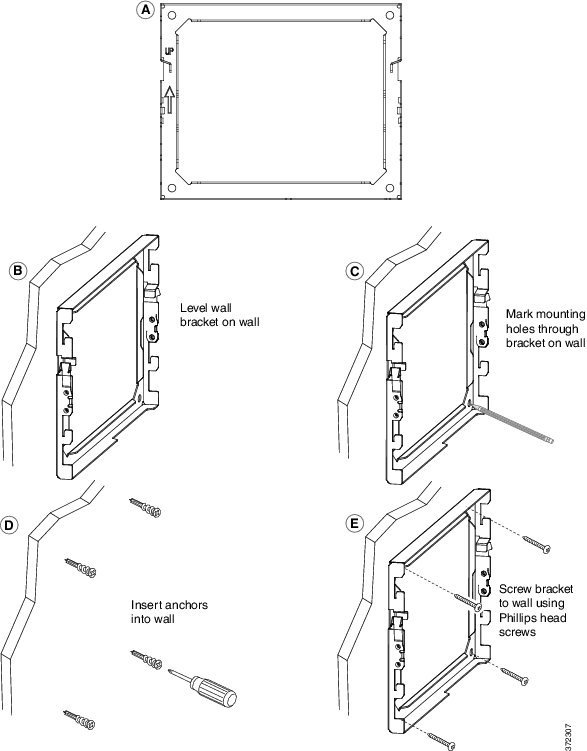 A

UP

B

Level wall bracket on wall

C

Mark mounting holes through bracket on wall

D

Insert anchors into wall

E

Screw bracket to wall using Phillips head screws

372307