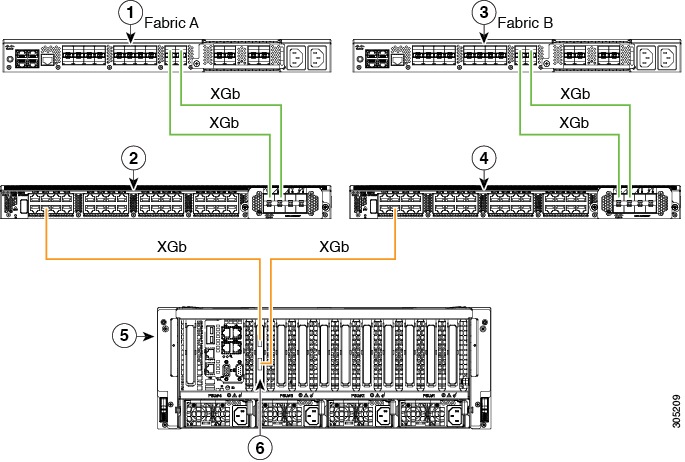 1 Fabric A

3 Fabric B

XGb

XGb

XGb

XGb

2

4

XGb

XGb

5

6

305209