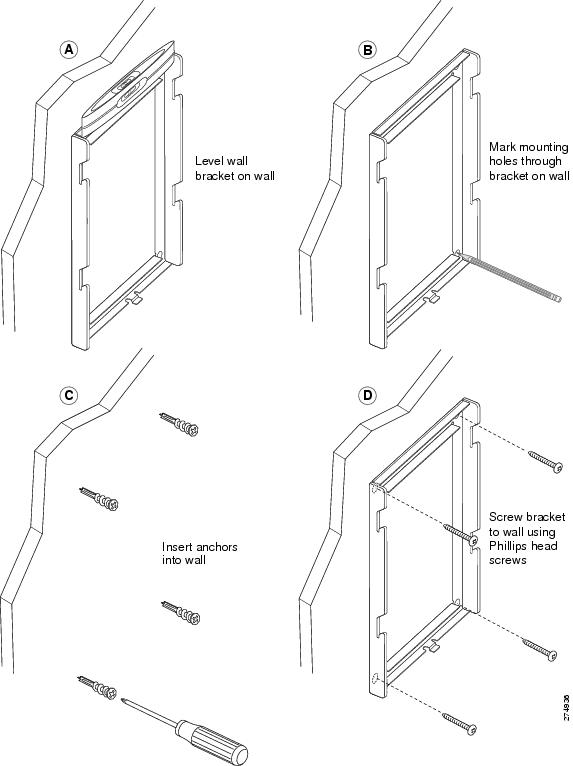 A

Level wall bracket on wall

B

Mark mounting holes through bracket on wall

C

Insert anchors into wall

D

Screw bracket to wall using Phillips head screws

274936