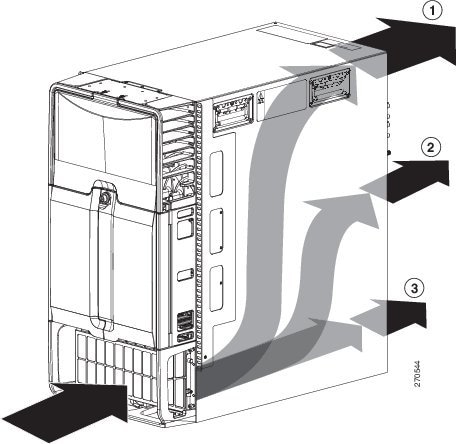 1

2

3

270544