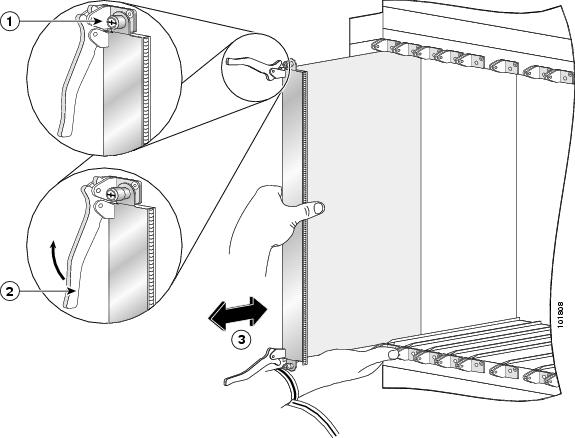 1
2
3
101808