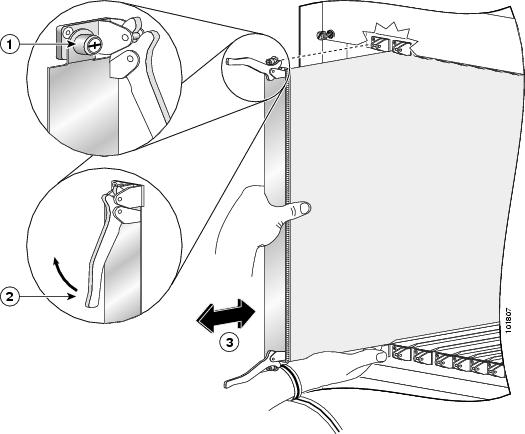 1
2
3
101807