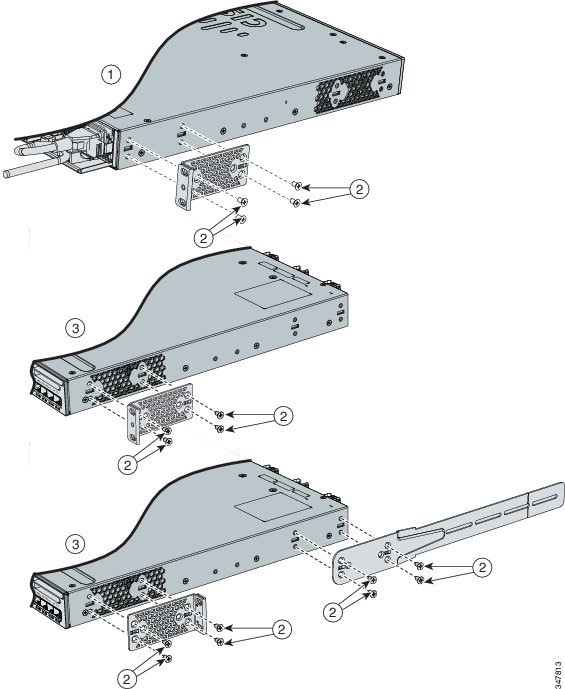 1

2

2

3

2

2

3

2

2

2

2

347813