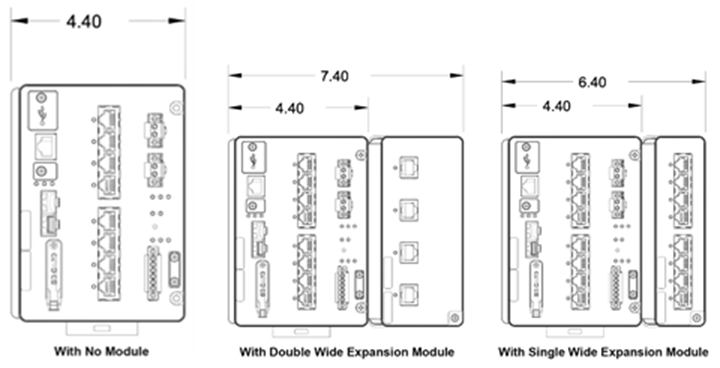 4.40

With No Module

7.40

4.40

With Double Wide Expansion Module

6.40

4.40

With Single Wide Expansion Module