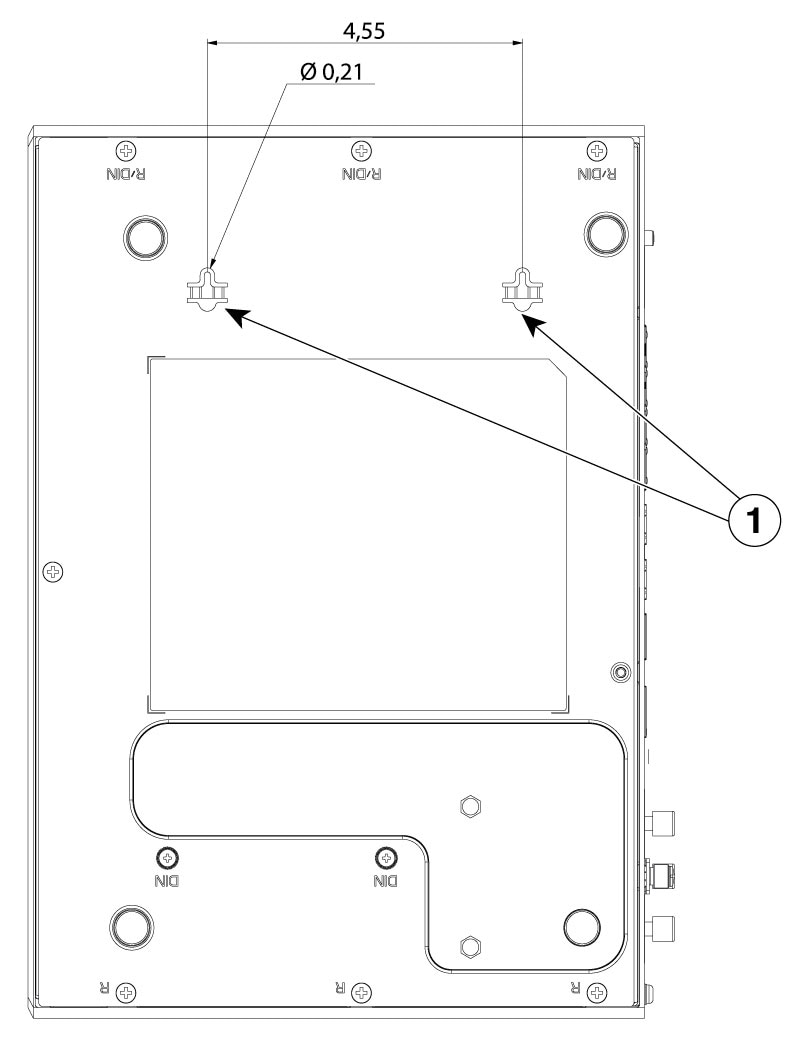 4,55

Ø 0,21

R/DIN R/DIN R/DIN

1

DIN DIN

R R R