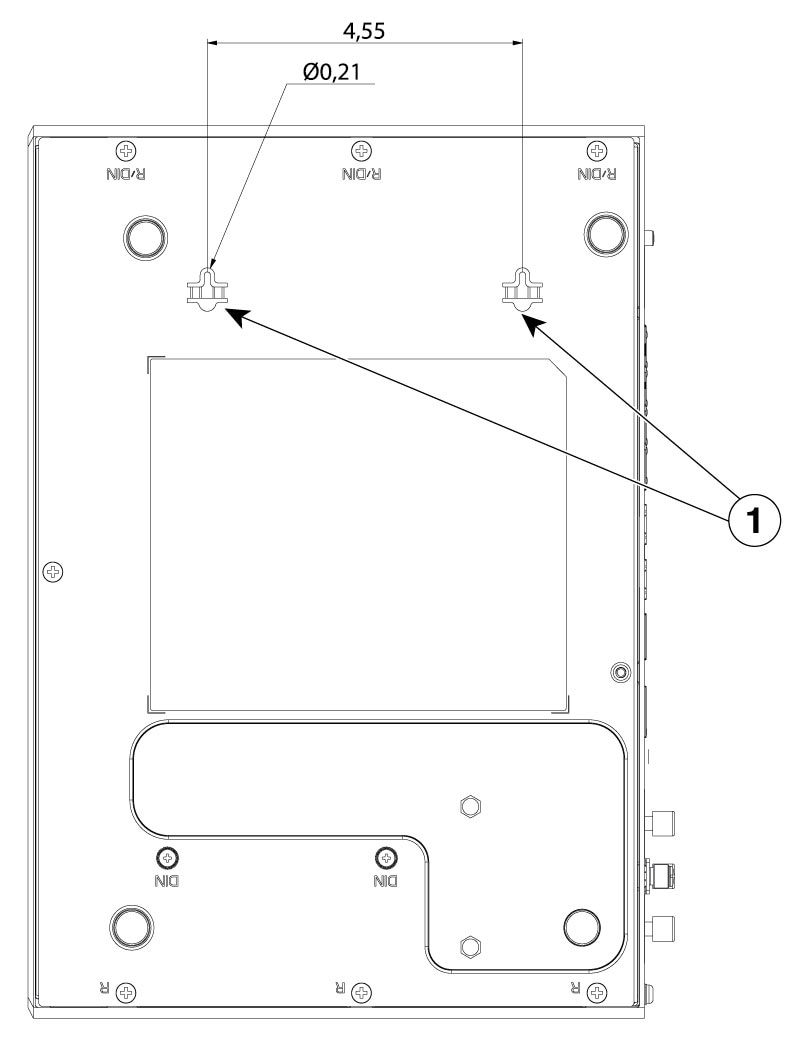 4,55

Ø0,21

R/DIN R/DIN R/DIN

1

DIN DIN

R R R