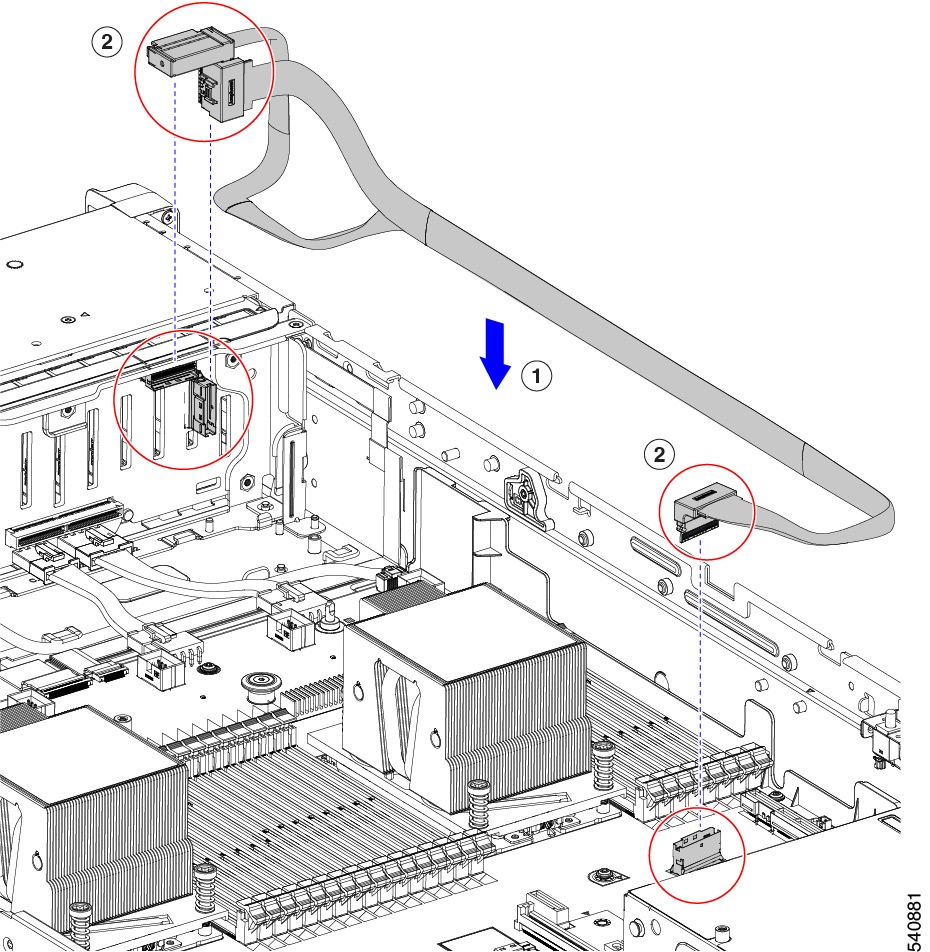 2

1

2

540881