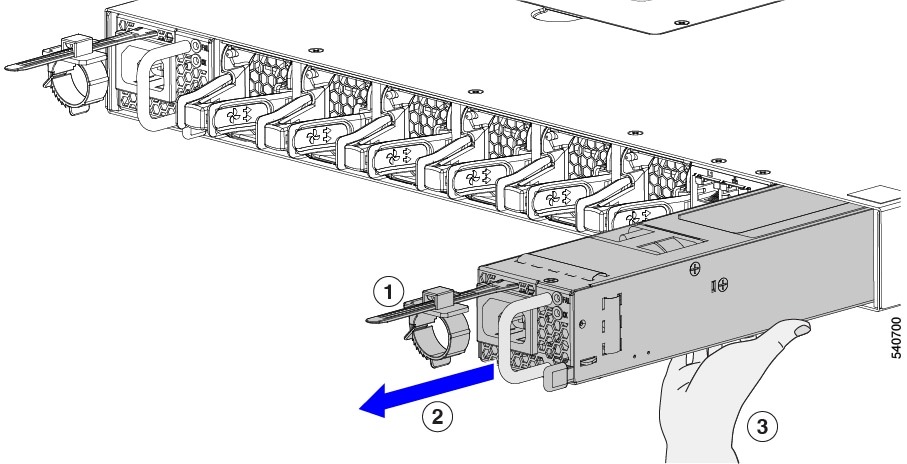 1
2
3
540700