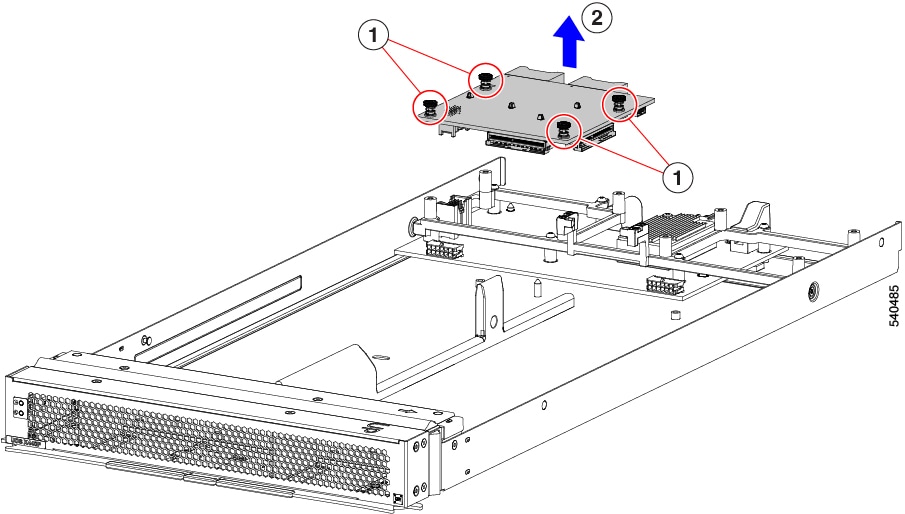 1
2
1
540485