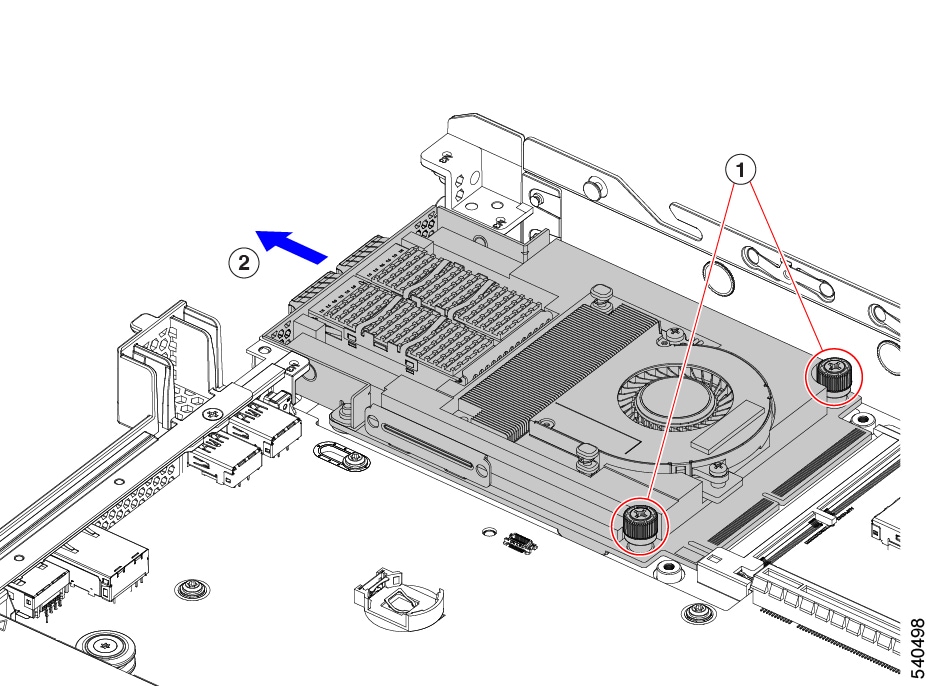 1
2
540498