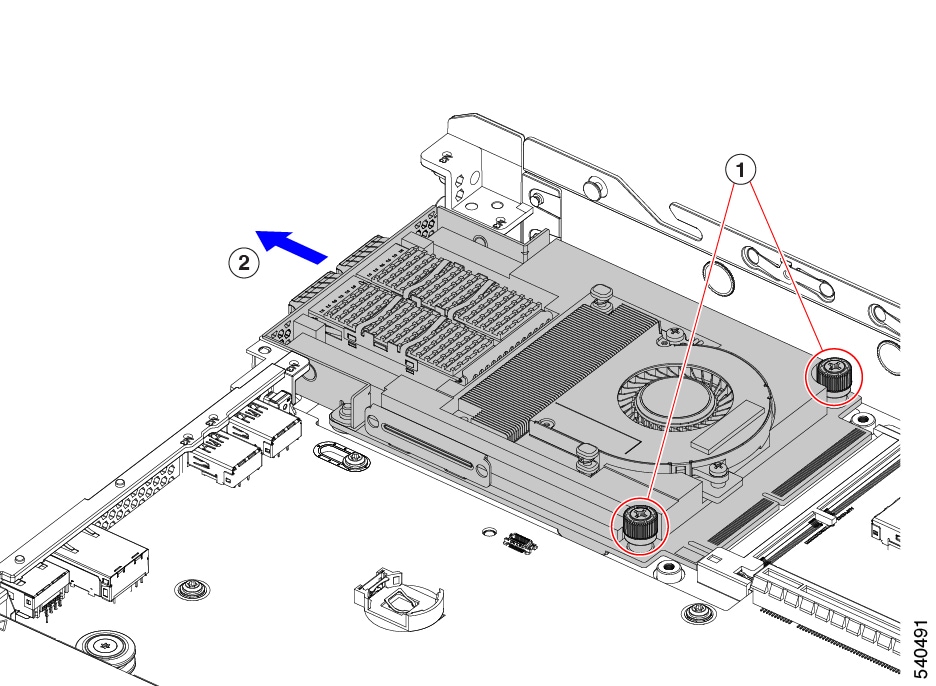 1
2
540491