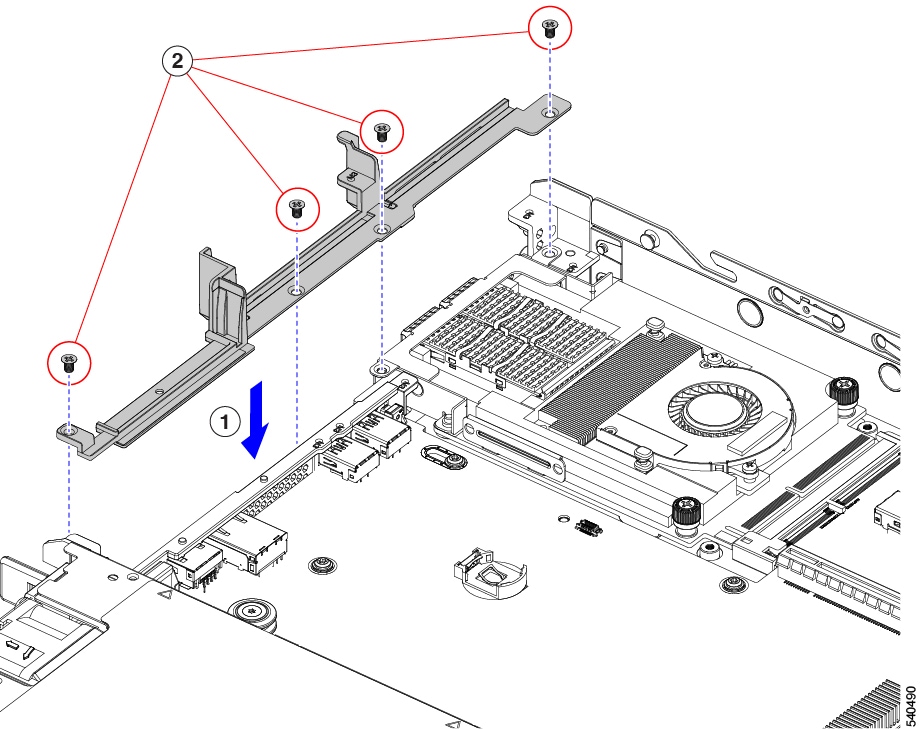 2
1
540490