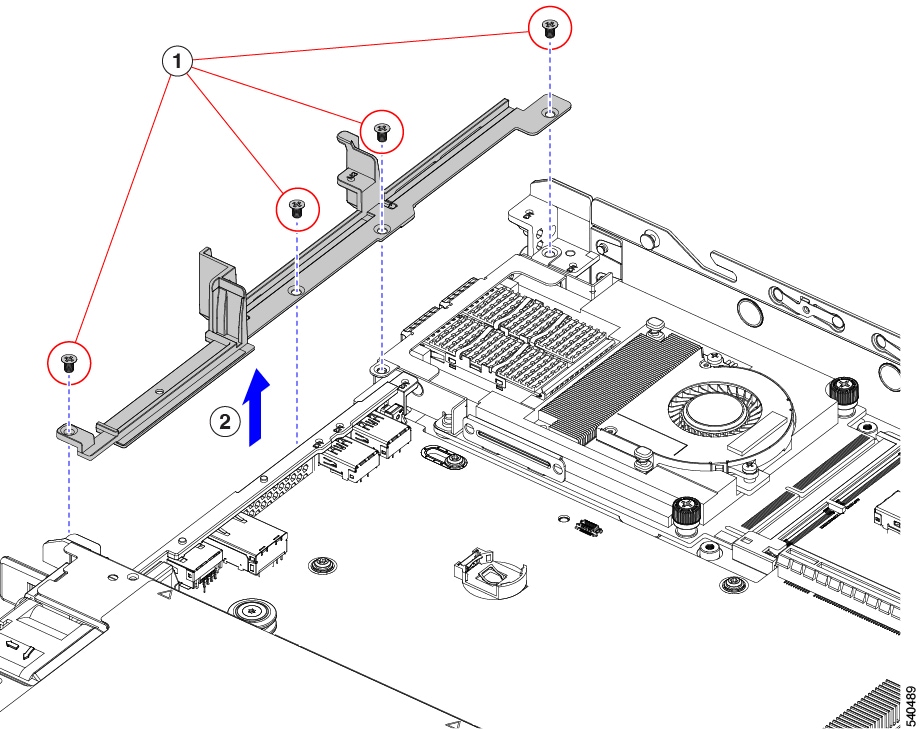 1
2
540489