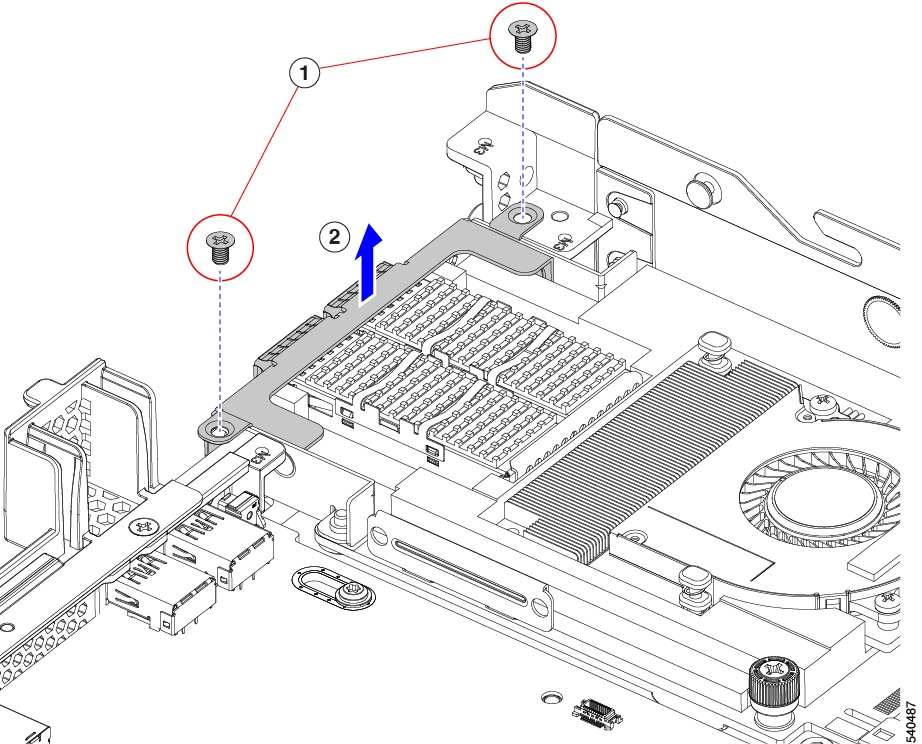 1
2
540487