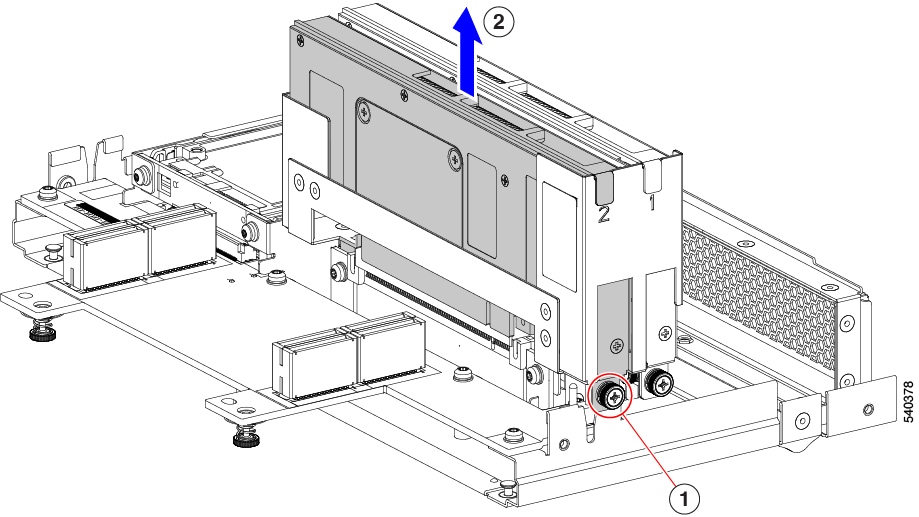 2

2 1

1

540378