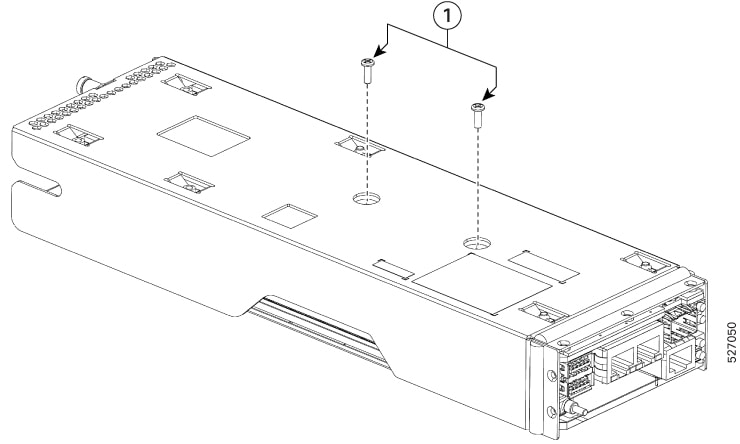 1

527050