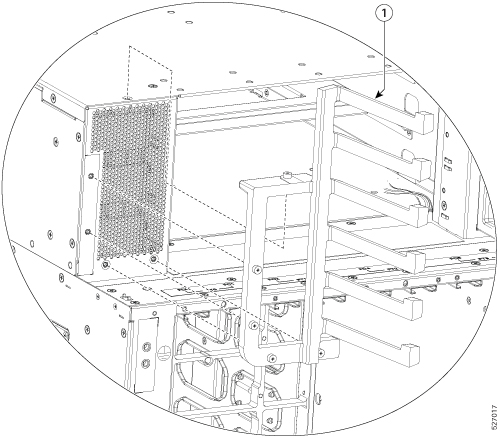 1

527017