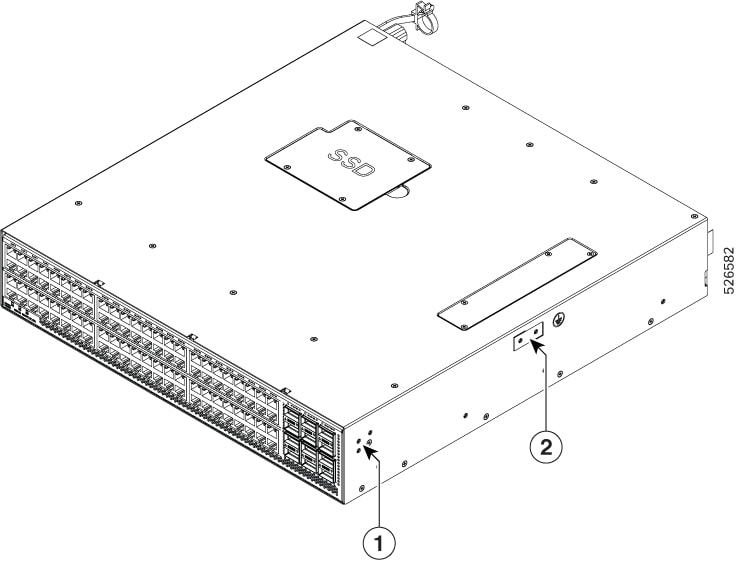 SSD

526582

2

1