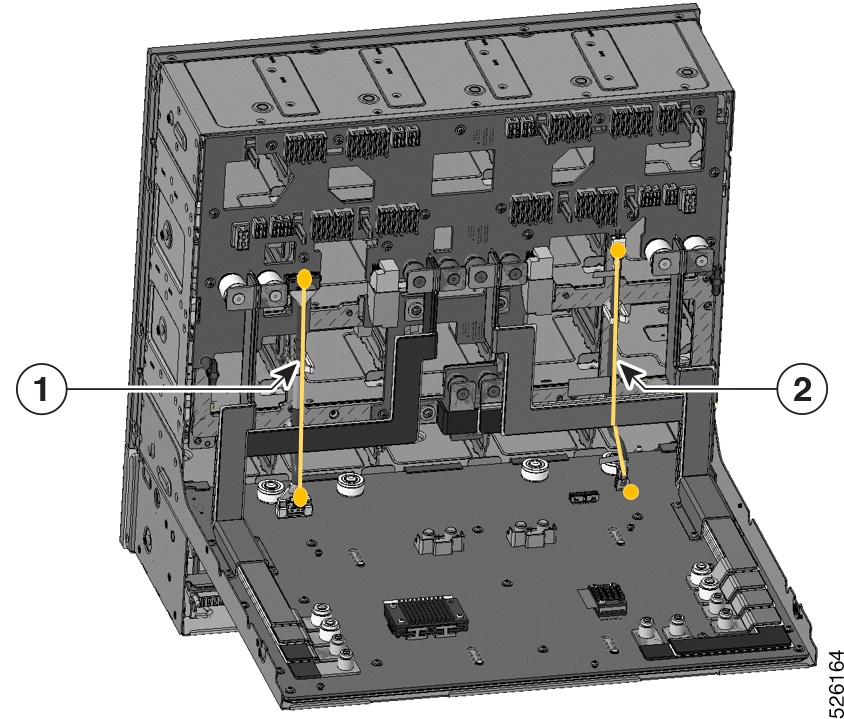 1
2
526164