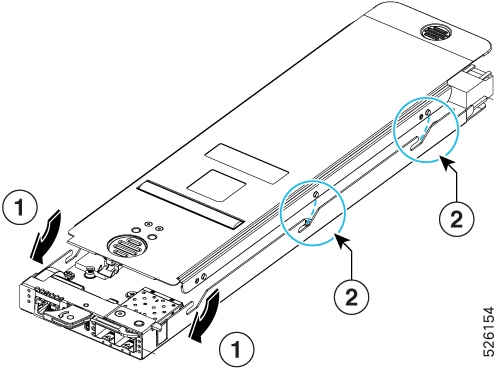 1
2
2
1
526154