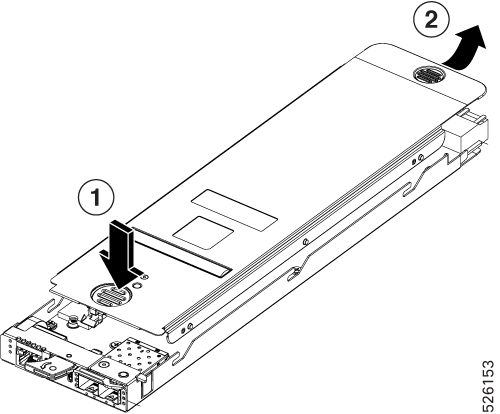 2

1

526153