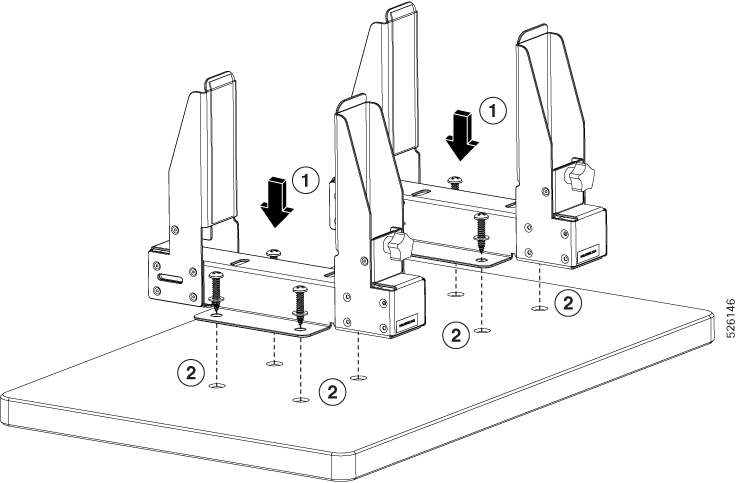 1
1
2
2
2
2
526146