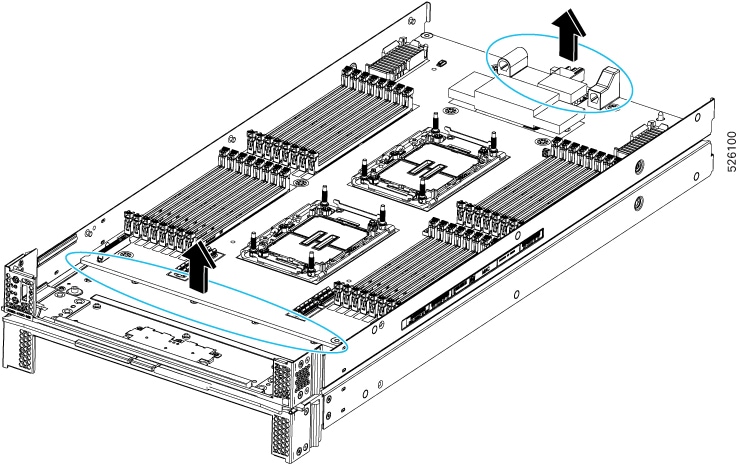 526100