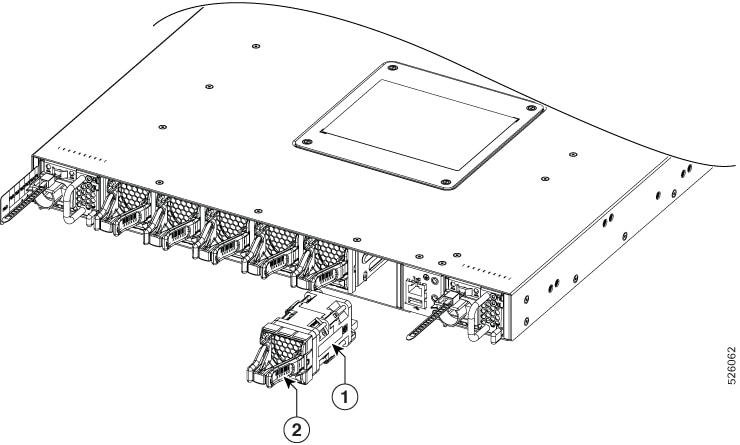 1
2
526062