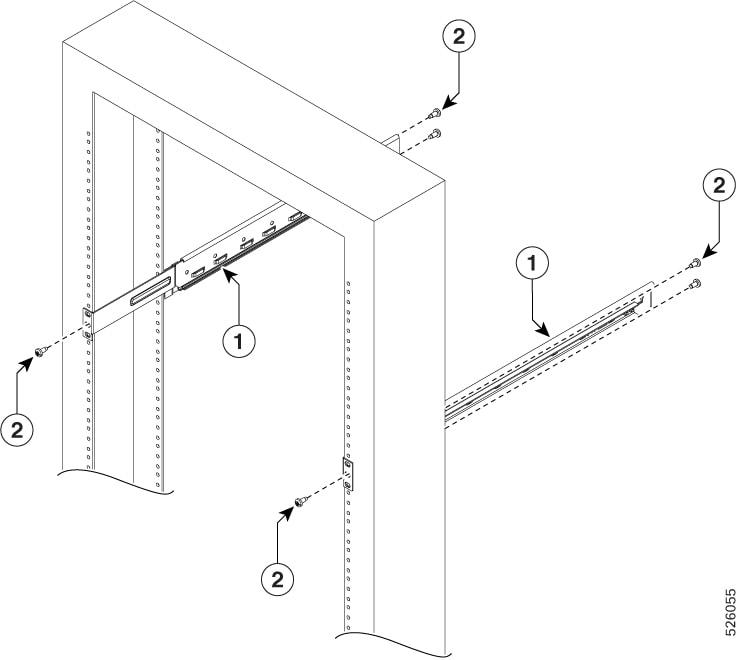 2
2
1
1
2
2
526055