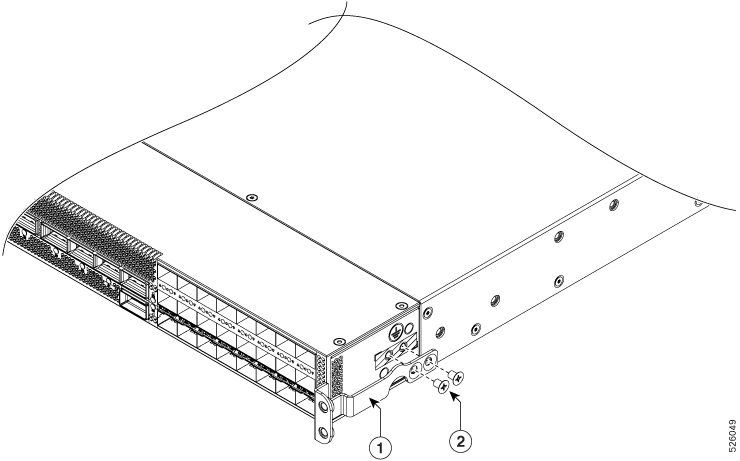 1
2
526049