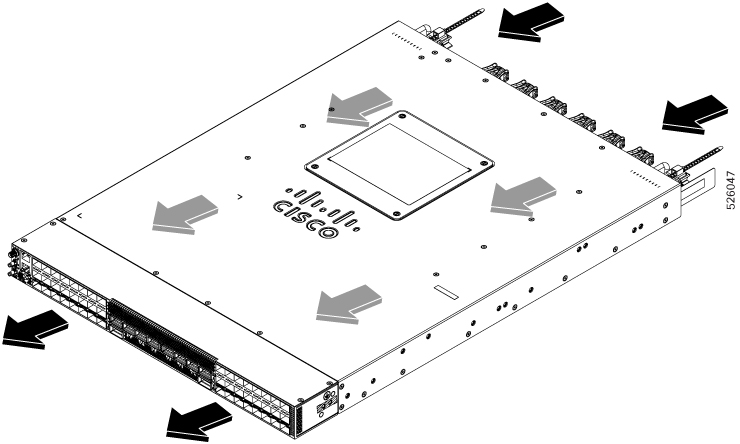 CISCO

526047