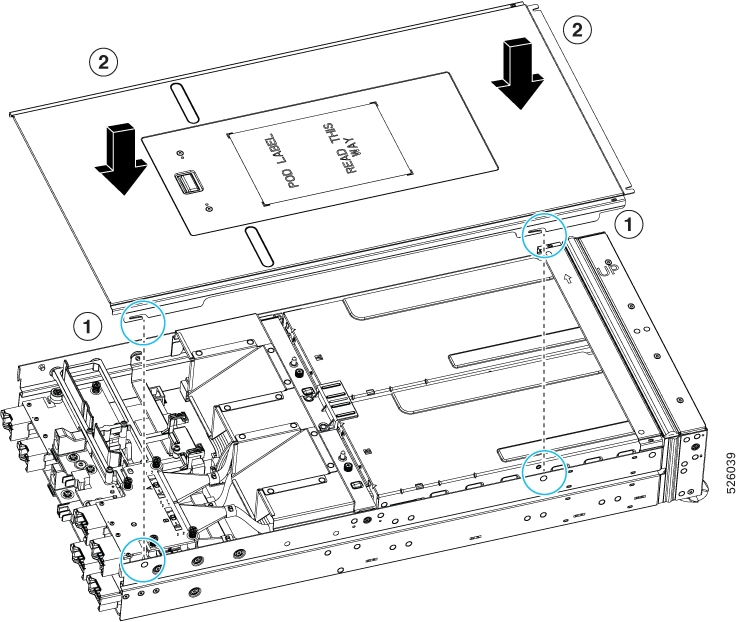 2

2

POD LABEL

READ THIS WAY

1

1

526039