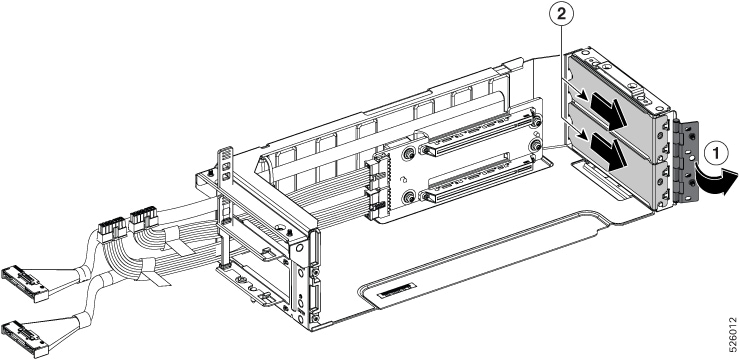 2
1
526012