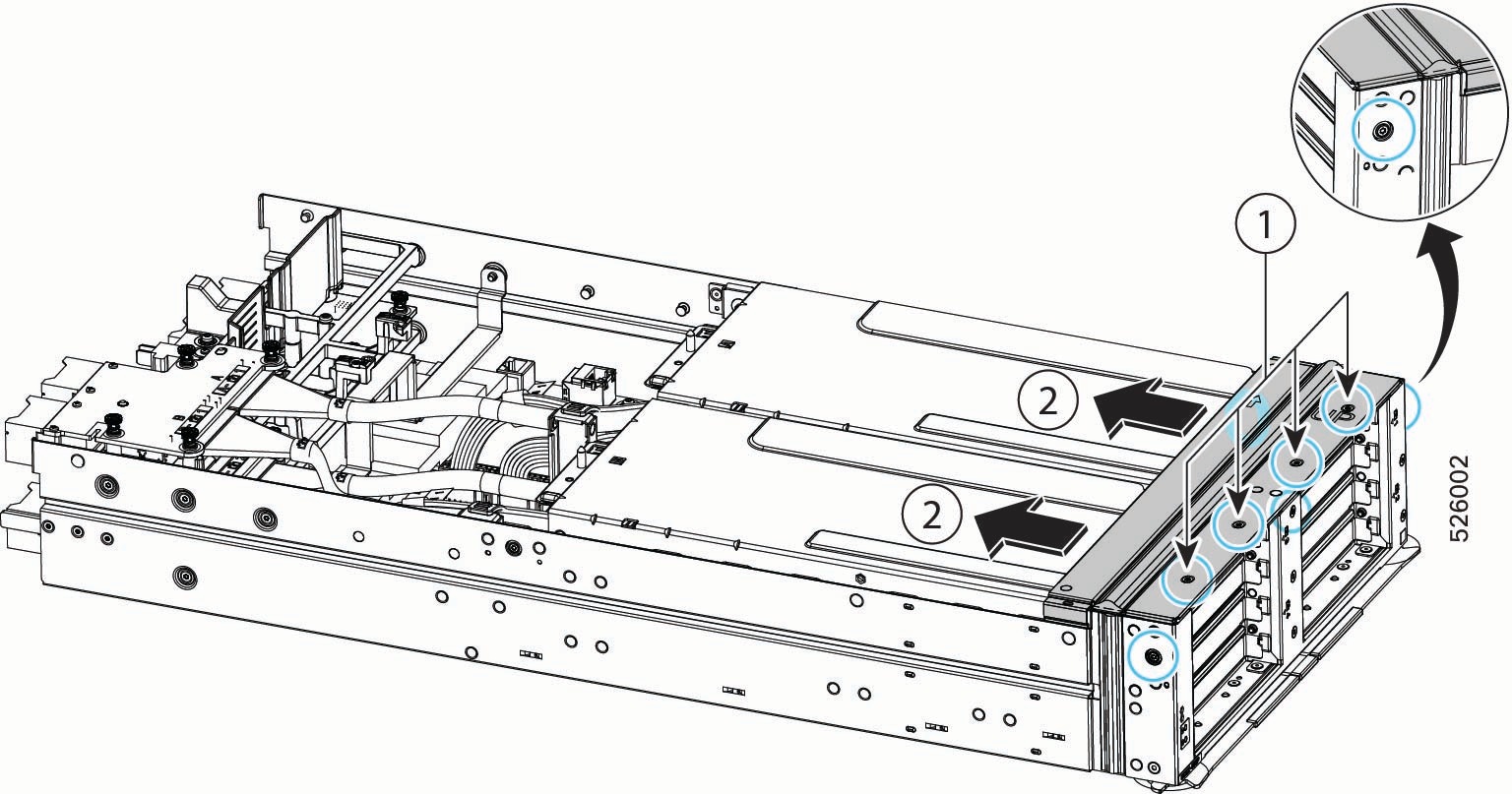 1
2
2
526002