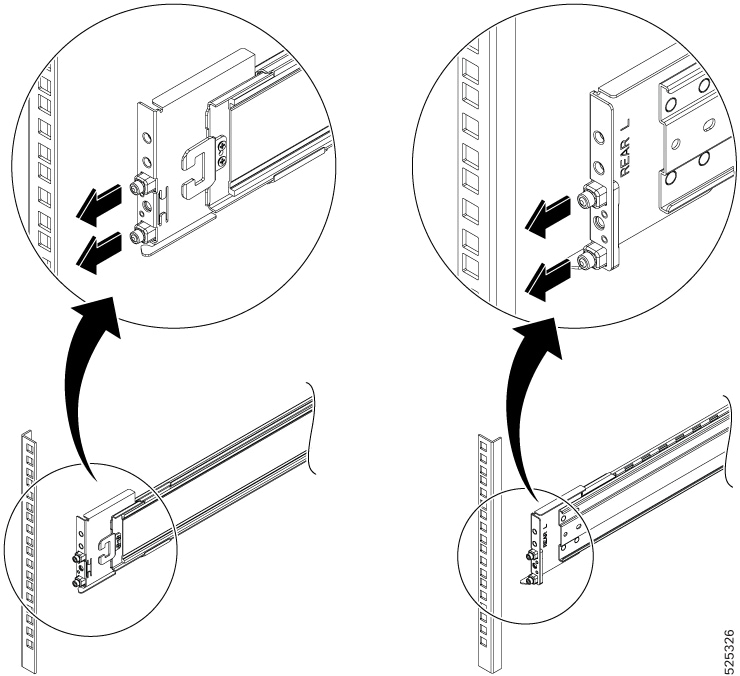 REAR L

REAR L

525326