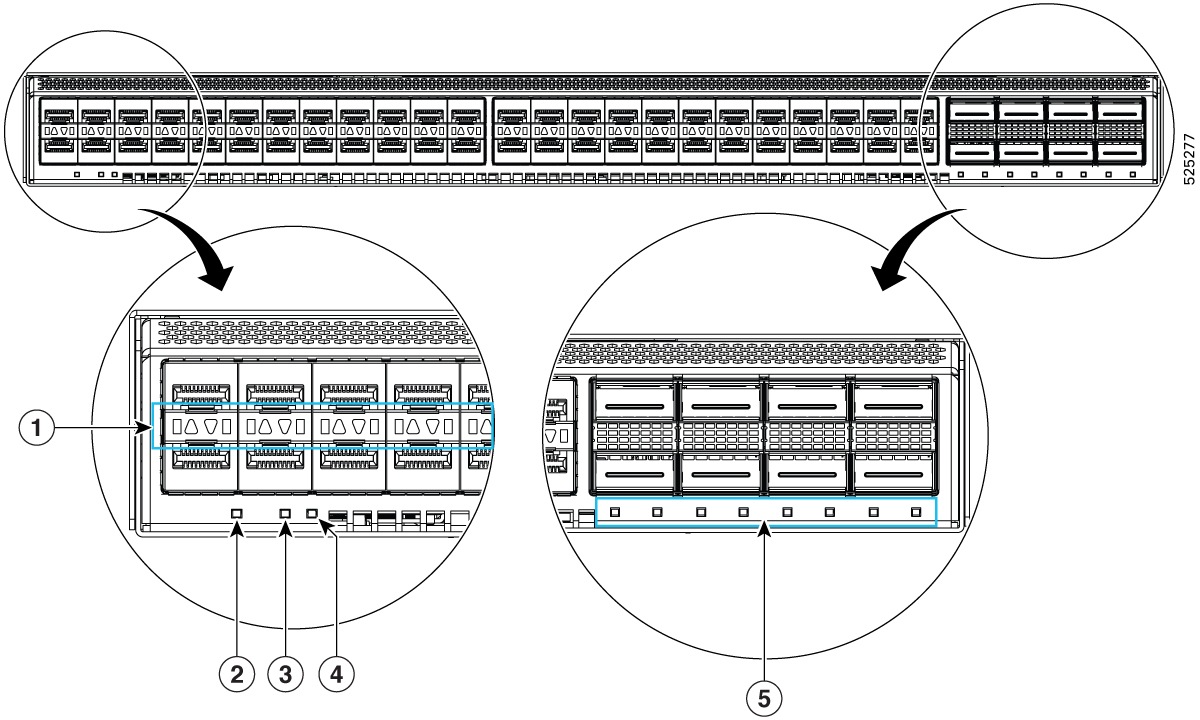 525277

1

2 3 4

5