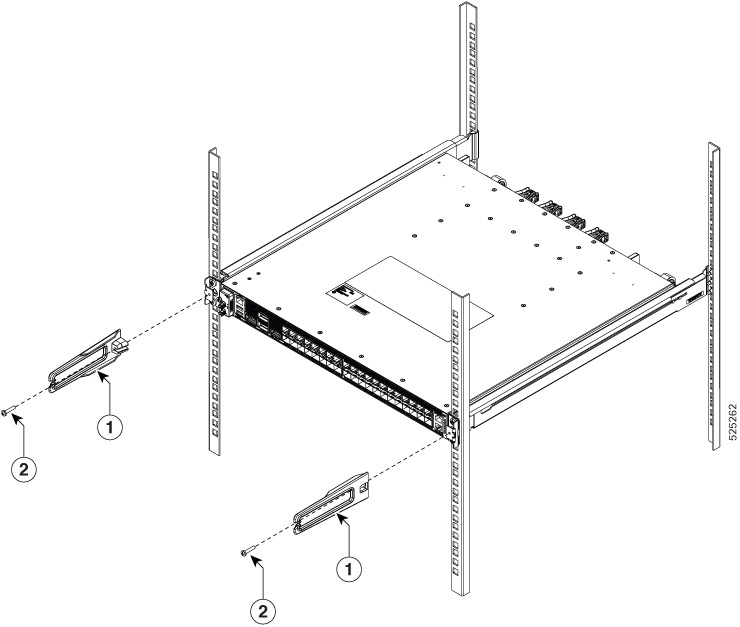 1
2
1
2
525262