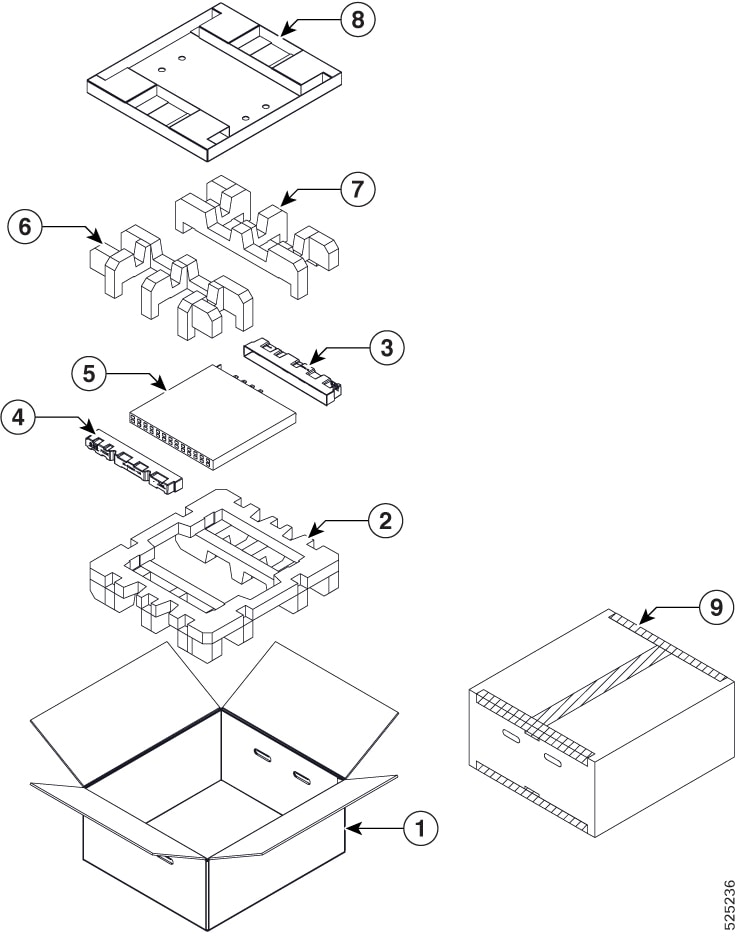 8
7
6
3
5
4
2
9
1
525236