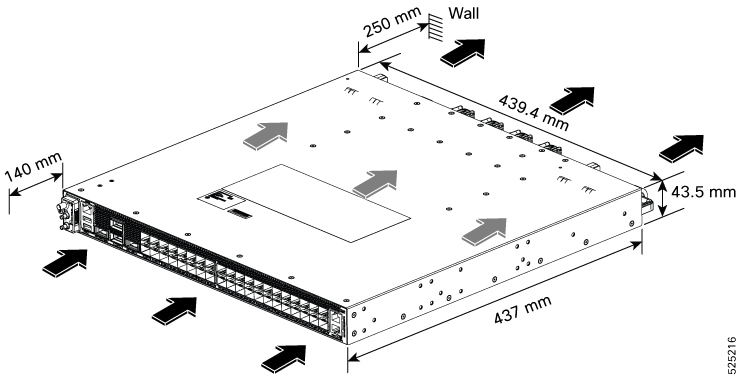 250 mm
Wall
439.4 mm
140 mm
43.5 mm
437 mm
525216