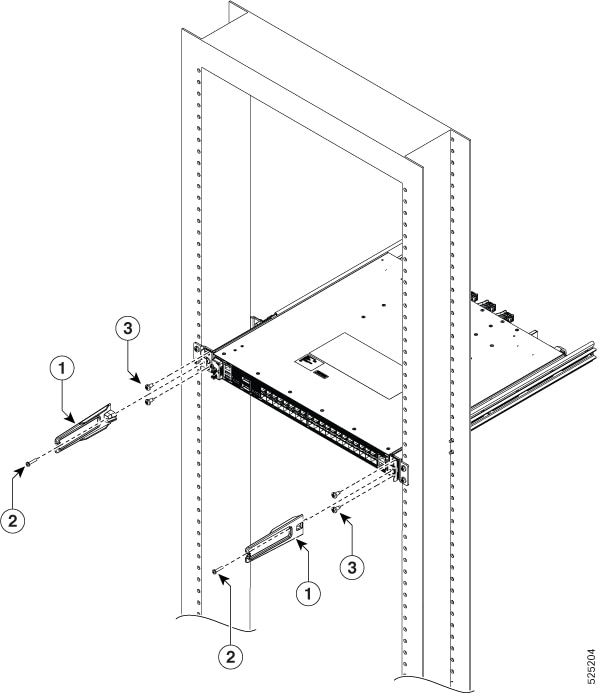 3
1
2
3
1
2
525204