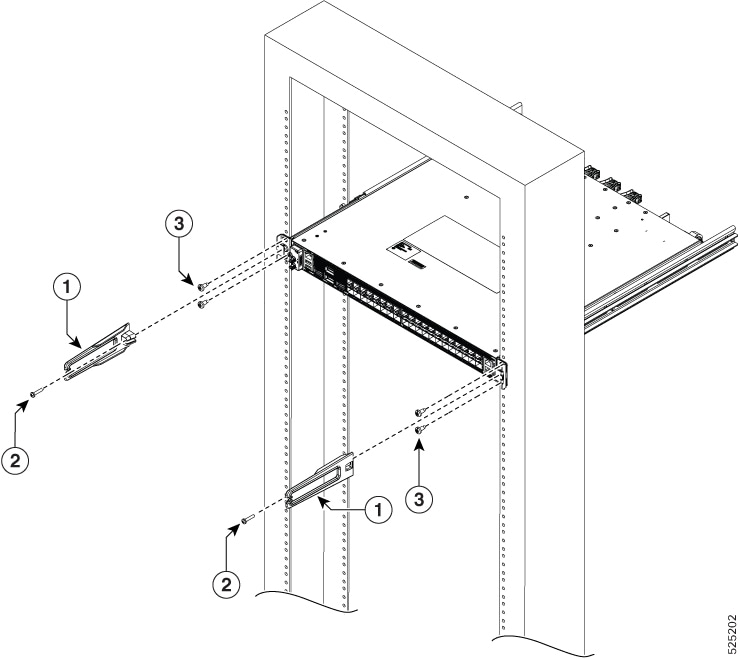 3
1
2
3
1
2
525202